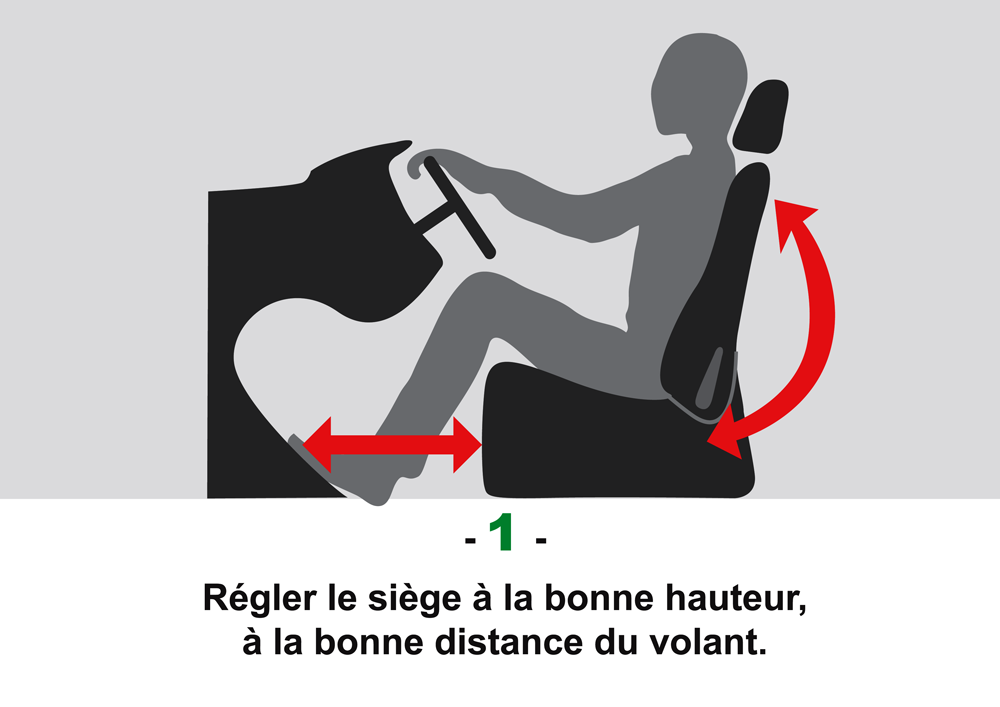 - 1 -

Régler le siège à la bonne hauteur, à la bonne distance du volant.